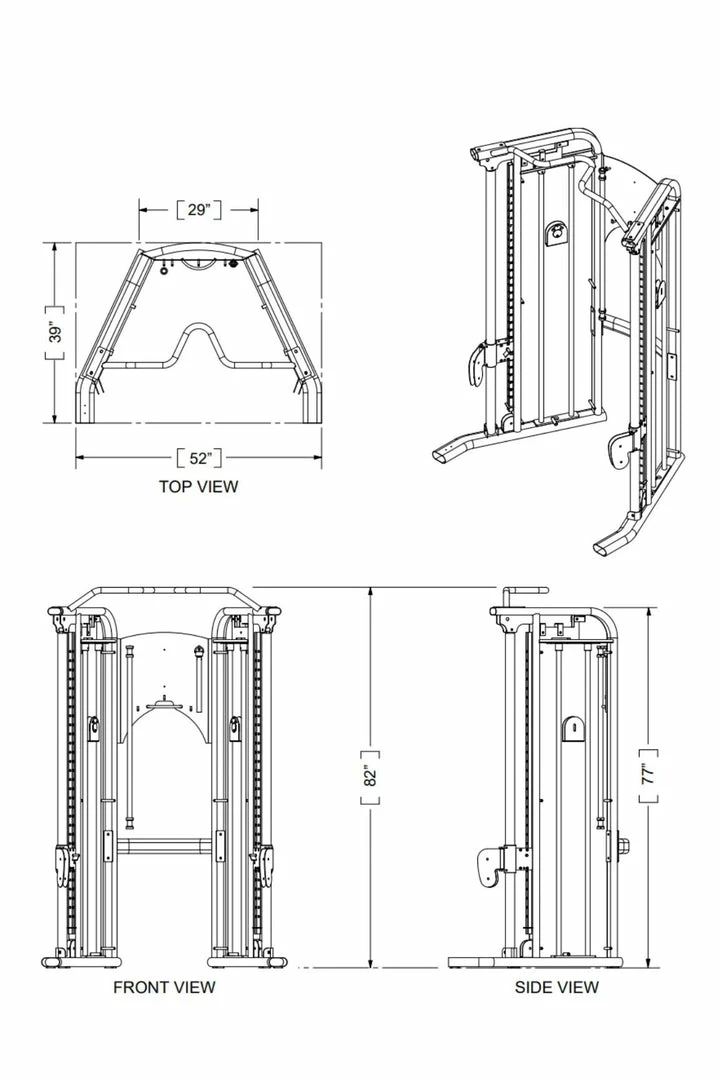 [ 29" ]

[ 39" ]

[ 52" ]

TOP VIEW

[ 82" ]

[ 77" ]

FRONT VIEW

SIDE VIEW