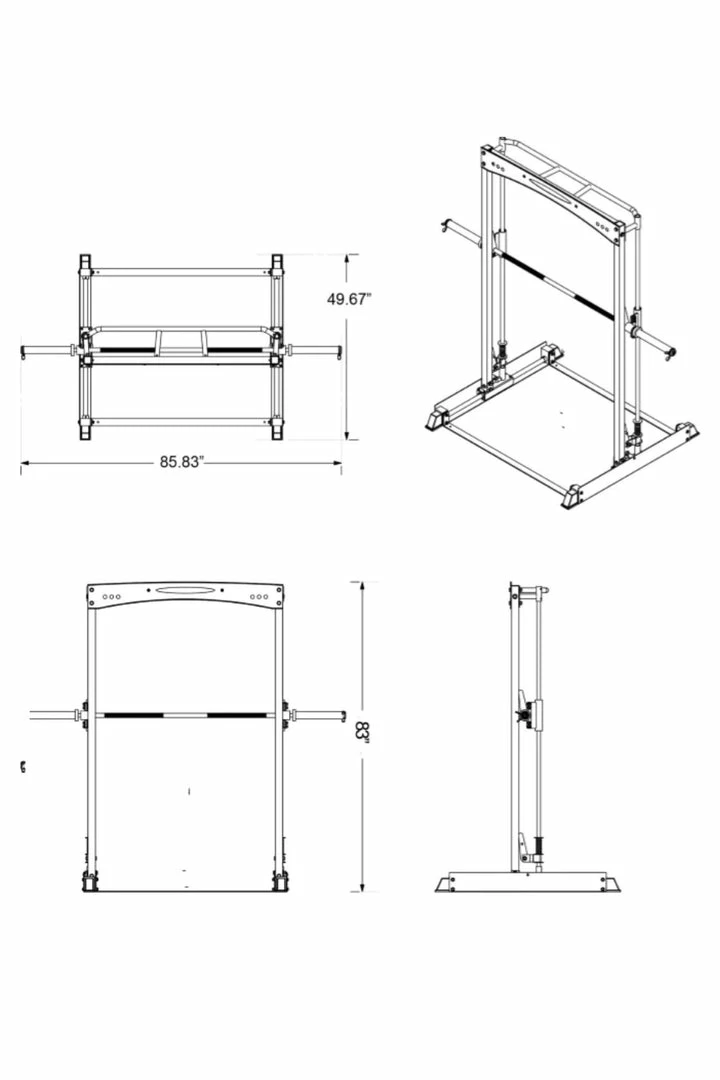 49.67"

85.83"

83"