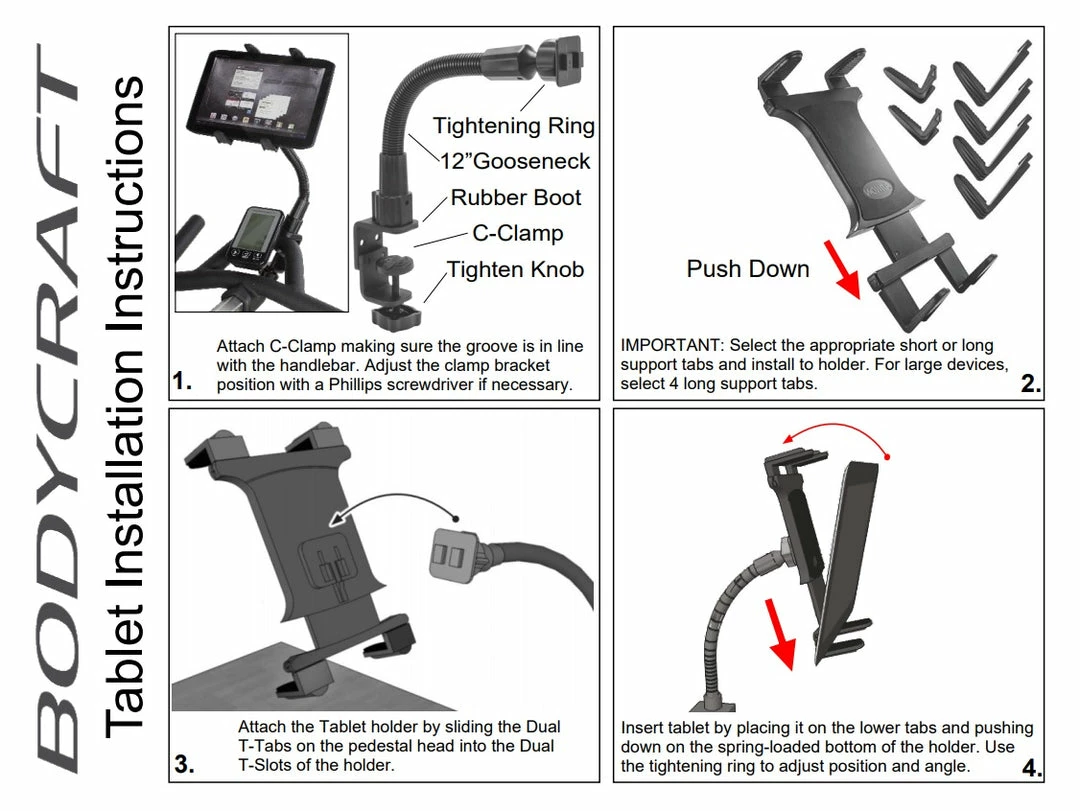 BODYCRAFT

Tablet Installation Instructions

Tightening Ring
12"Gooseneck
Rubber Boot
C-Clamp
Tighten Knob

1.
Attach C-Clamp making sure the groove is in line with the handlebar. Adjust the clamp bracket position with a Phillips screwdriver if necessary.

Push Down

IMPORTANT: Select the appropriate short or long support tabs and install to holder. For large devices, select 4 long support tabs.
2.

3.
Attach the Tablet holder by sliding the Dual T-Tabs on the pedestal head into the Dual T-Slots of the holder.

Insert tablet by placing it on the lower tabs and pushing down on the spring-loaded bottom of the holder. Use the tightening ring to adjust position and angle.
4.